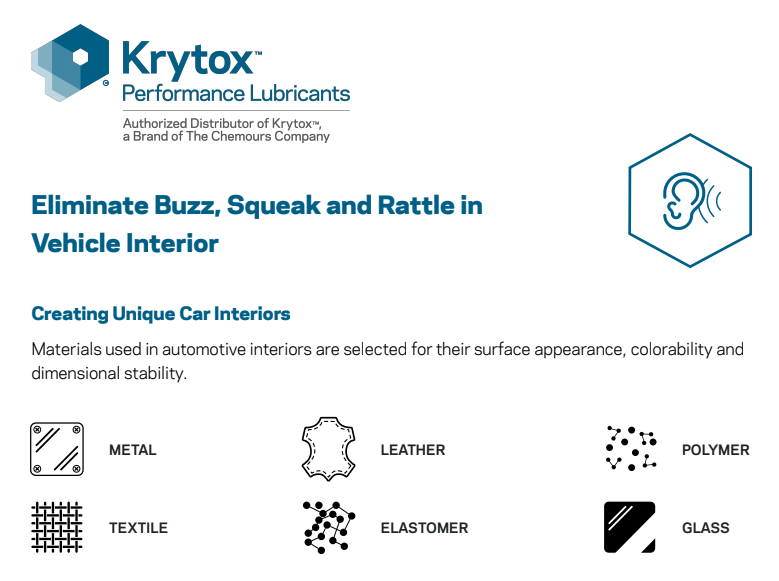 Krytox™
Performance Lubricants

Authorized Distributor of Krytox™, a Brand of The Chemours Company

Eliminate Buzz, Squeak and Rattle in Vehicle Interior

Creating Unique Car Interiors

Materials used in automotive interiors are selected for their surface appearance, colorability and dimensional stability.

METAL

LEATHER

POLYMER

TEXTILE

ELASTOMER

GLASS